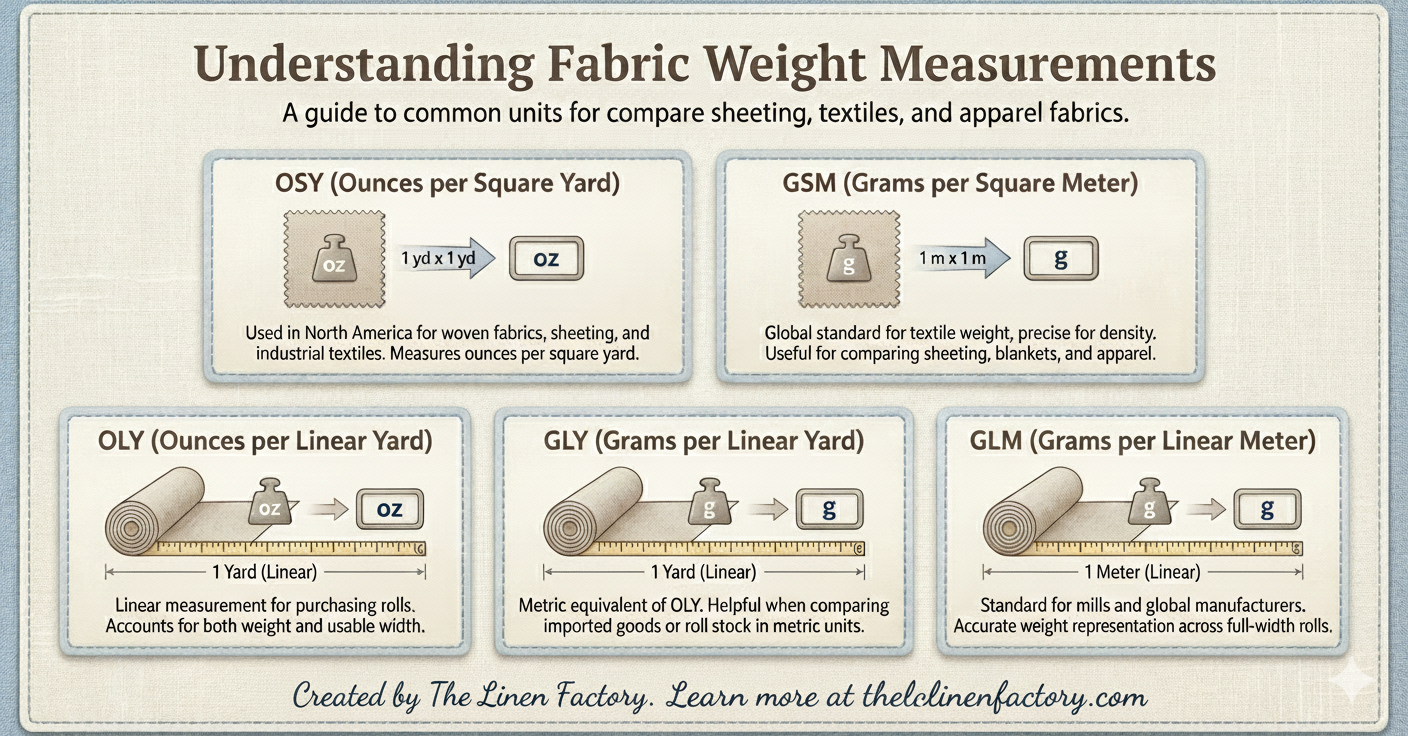 Understanding Fabric Weight Measurements

A guide to common units for compare sheeting, textiles, and apparel fabrics.

OSY (Ounces per Square Yard)

oz

1 yd x 1 yd

oz

Used in North America for woven fabrics, sheeting, and industrial textiles. Measures ounces per square yard.

GSM (Grams per Square Meter)

g

1 m x 1 m

g

Global standard for textile weight, precise for density. Useful for comparing sheeting, blankets, and apparel.

OLY (Ounces per Linear Yard)

oz

oz

1 Yard (Linear)

Linear measurement for purchasing rolls. Accounts for both weight and usable width.

GLY (Grams per Linear Yard)

g

g

1 Yard (Linear)

Metric equivalent of OLY. Helpful when comparing imported goods or roll stock in metric units.

GLM (Grams per Linear Meter)

g

g

1 Meter (Linear)

Standard for mills and global manufacturers. Accurate weight representation across full-width rolls.

Created by The Linen Factory. Learn more at thelclinenfactory.com